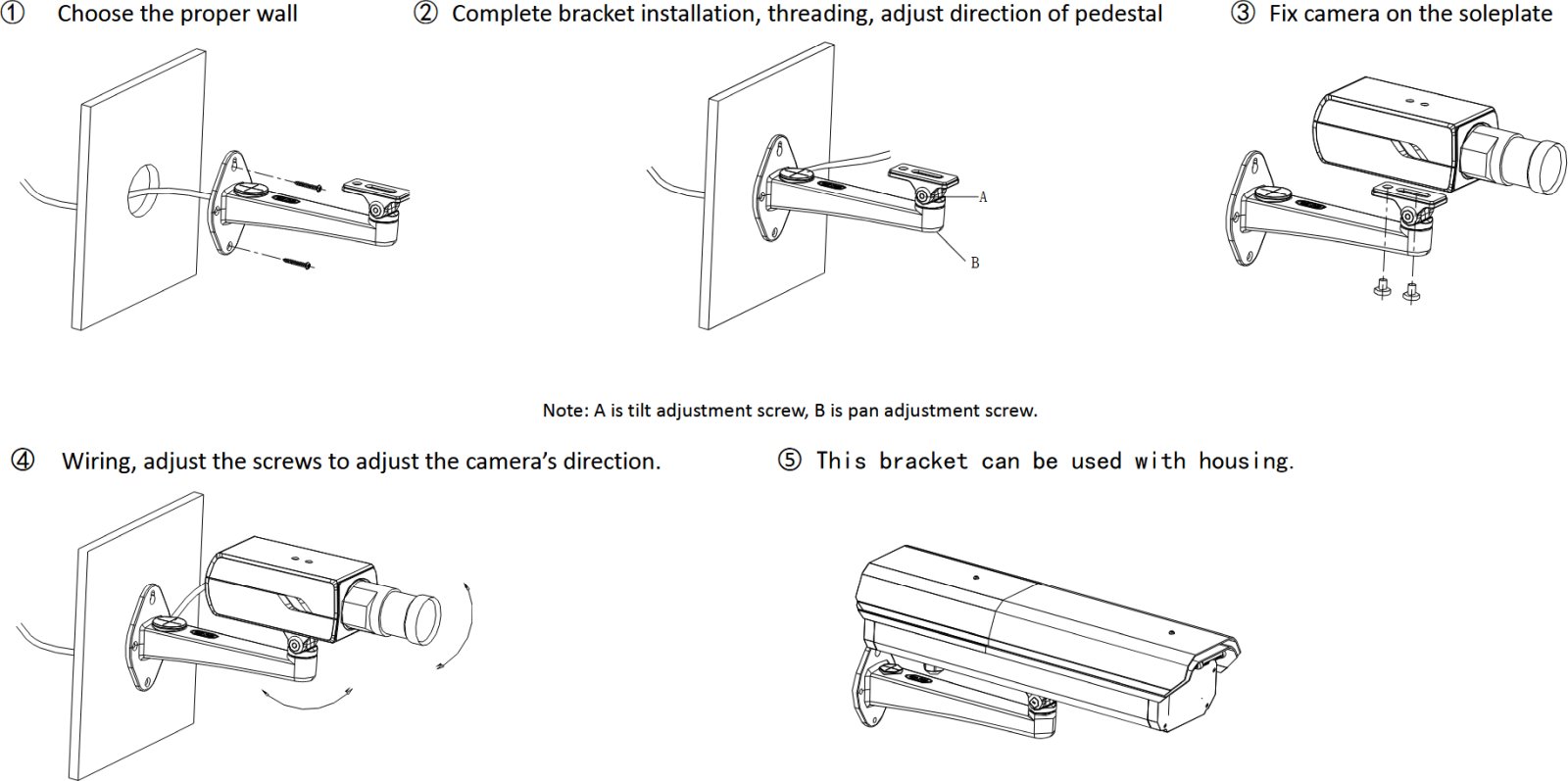 ① Choose the proper wall

② Complete bracket installation, threading, adjust direction of pedestal

A

B

③ Fix camera on the soleplate

Note: A is tilt adjustment screw, B is pan adjustment screw.

④ Wiring, adjust the screws to adjust the camera's direction.

⑤ This bracket can be used with housing.