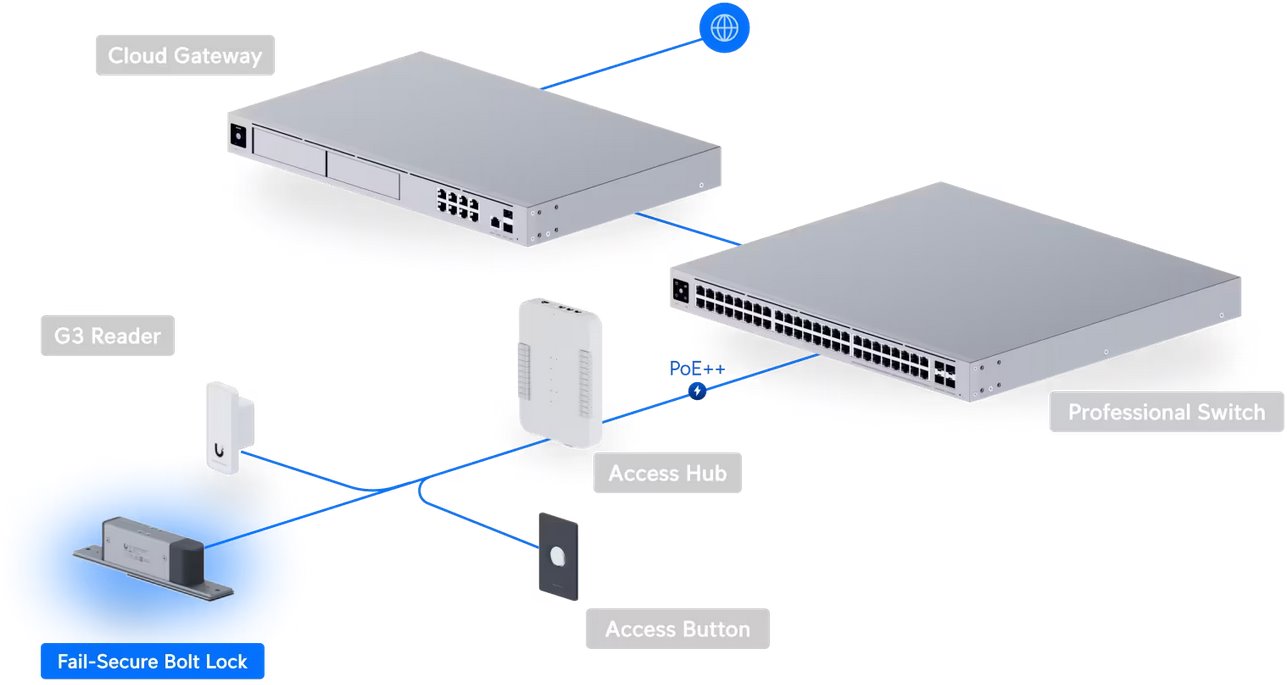 Cloud Gateway

G3 Reader

PoE++

Professional Switch

Access Hub

Access Button

Fail-Secure Bolt Lock