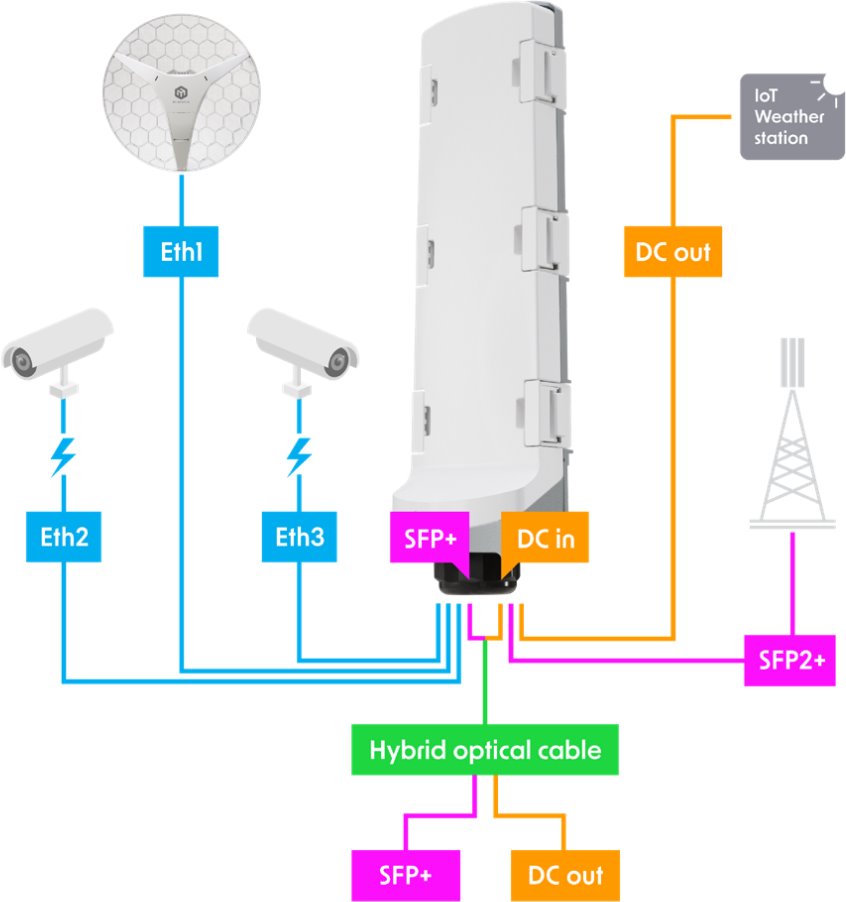 IoT Weather station

Eth1

DC out

Eth2

Eth3

SFP+

DC in

SFP2+

Hybrid optical cable

SFP+

DC out