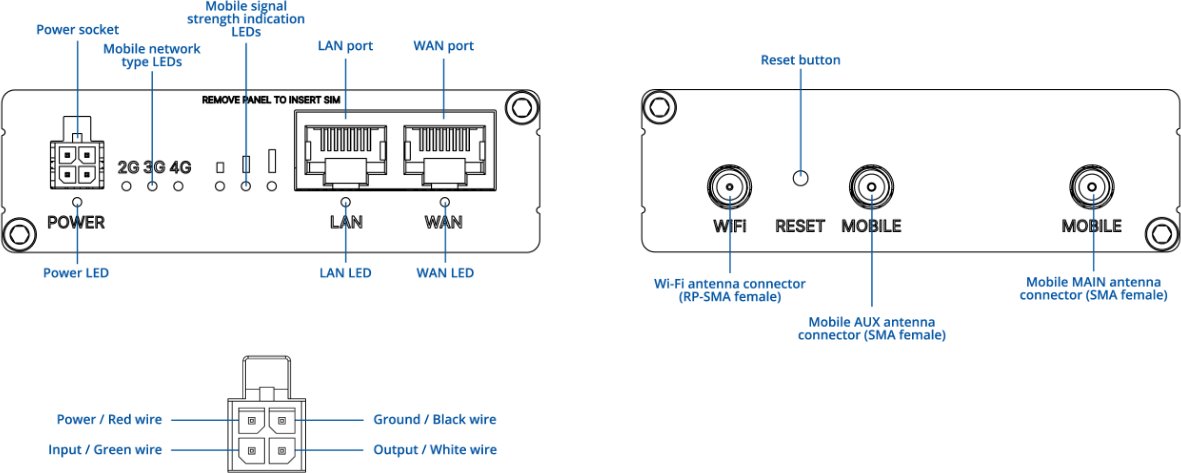 Power socket

Mobile network type LEDs

Mobile signal strength indication LEDs

LAN port

WAN port

REMOVE PANEL TO INSERT SIM

2G 3G 4G

POWER

LAN

WAN

Power LED

LAN LED

WAN LED

Reset button

WIFI

RESET

MOBILE

MOBILE

Wi-Fi antenna connector (RP-SMA female)

Mobile AUX antenna connector (SMA female)

Mobile MAIN antenna connector (SMA female)

Power / Red wire

Input / Green wire

Ground / Black wire

Output / White wire