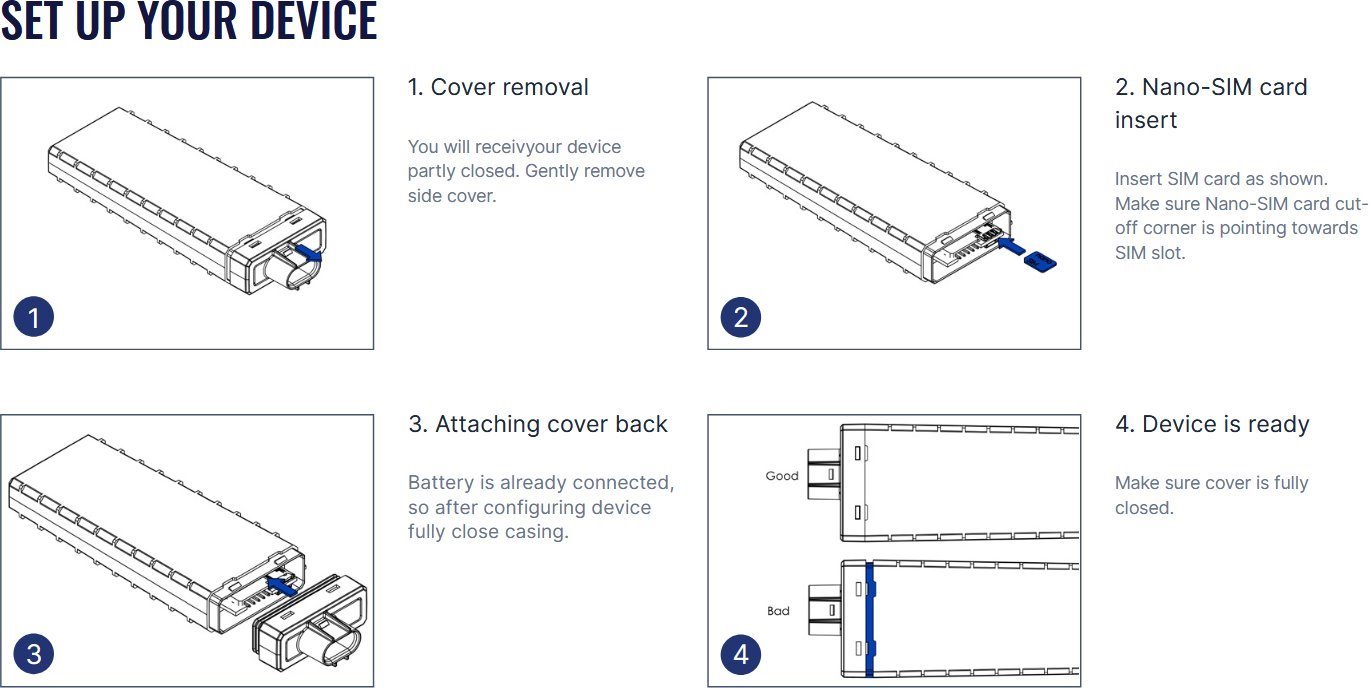 SET UP YOUR DEVICE

1

1. Cover removal

You will receivyour device partly closed. Gently remove side cover.

2

2. Nano-SIM card insert

Insert SIM card as shown. Make sure Nano-SIM card cut-off corner is pointing towards SIM slot.

3

3. Attaching cover back

Battery is already connected, so after configuring device fully close casing.

Good

Bad

4

4. Device is ready

Make sure cover is fully closed.