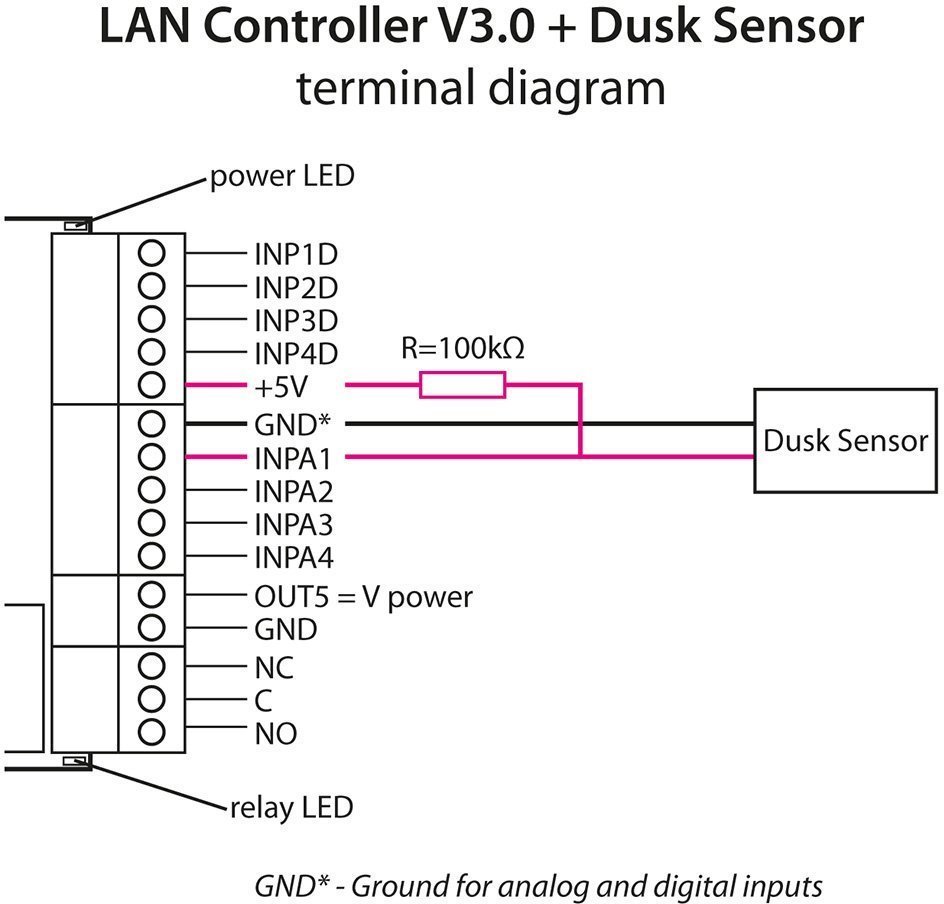 LAN Controller V3.0 + Dusk Sensor
terminal diagram

power LED

INP1D
INP2D
INP3D
INP4D
+5V
GND*
INPA1
INPA2
INPA3
INPA4
OUT5 = V power
GND
NC
C
NO

R=100kΩ

Dusk Sensor

relay LED

GND* - Ground for analog and digital inputs