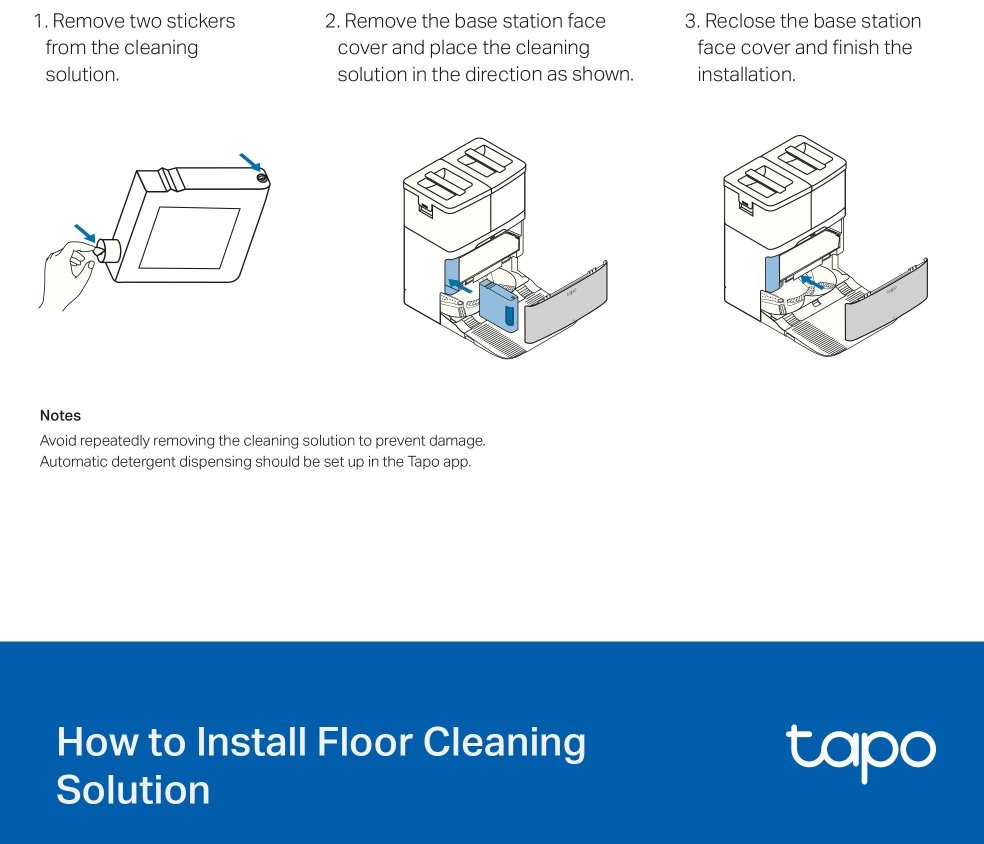 1. Remove two stickers from the cleaning solution.

2. Remove the base station face cover and place the cleaning solution in the direction as shown.

3. Reclose the base station face cover and finish the installation.

tapo

tapo

Notes
Avoid repeatedly removing the cleaning solution to prevent damage.
Automatic detergent dispensing should be set up in the Tapo app.

How to Install Floor Cleaning Solution

tapo