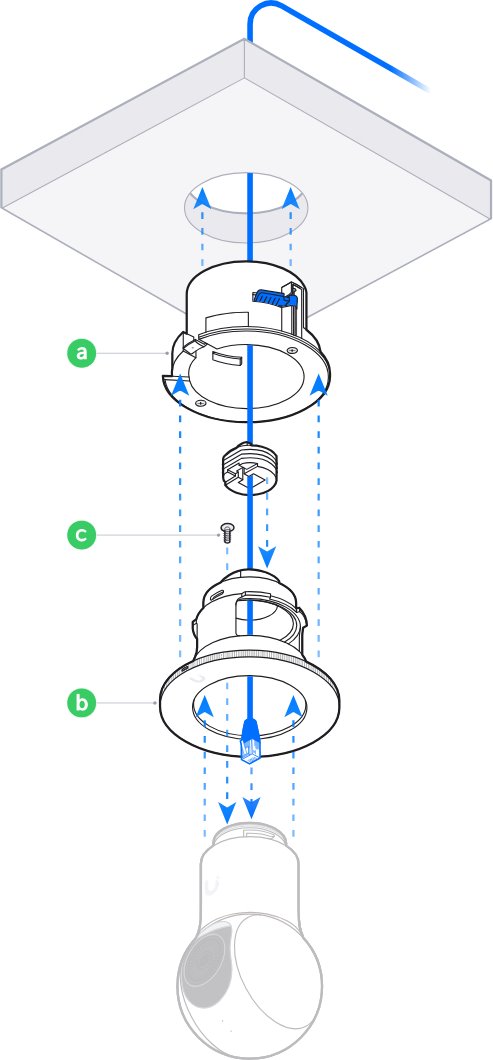 a

c

b