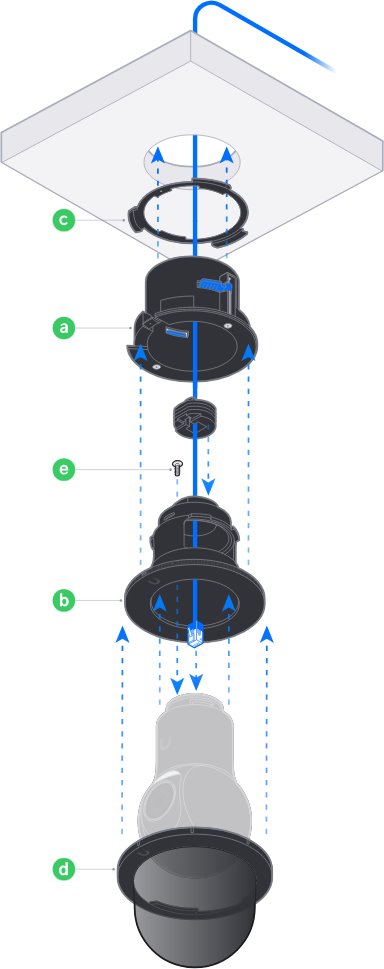 c
a
e
b
d