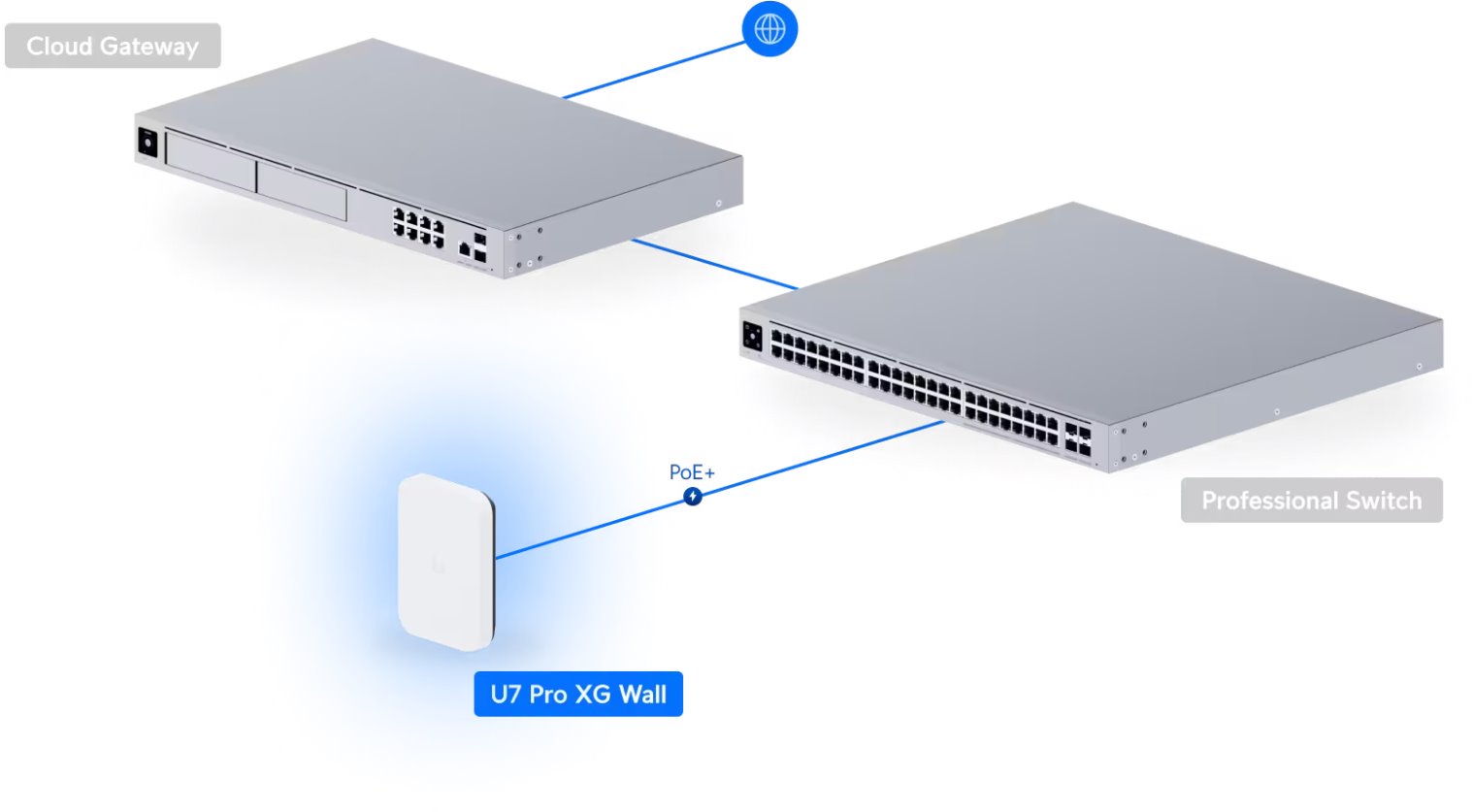 Cloud Gateway

PoE+

Professional Switch

U7 Pro XG Wall