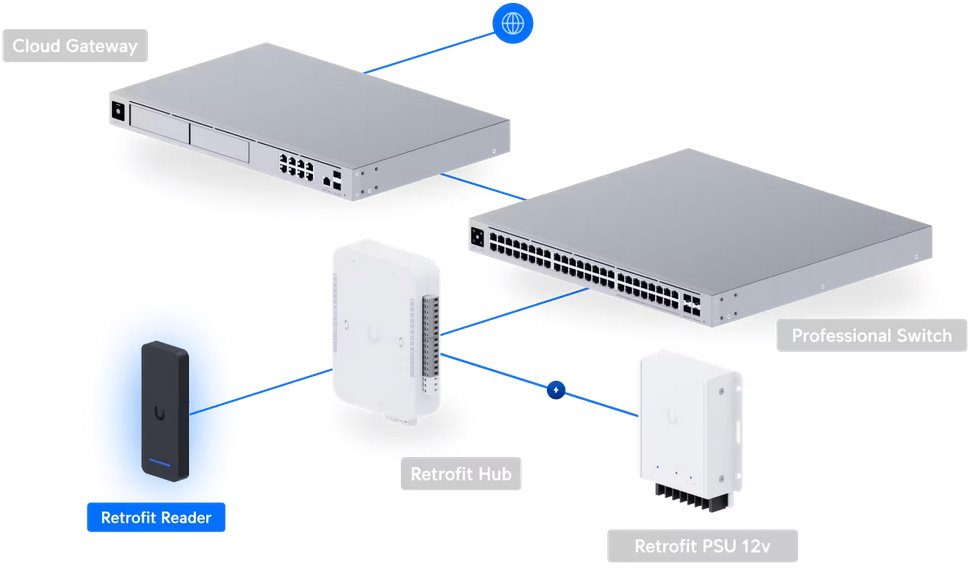 Cloud Gateway

Professional Switch

Retrofit Hub

Retrofit Reader

Retrofit PSU 12v