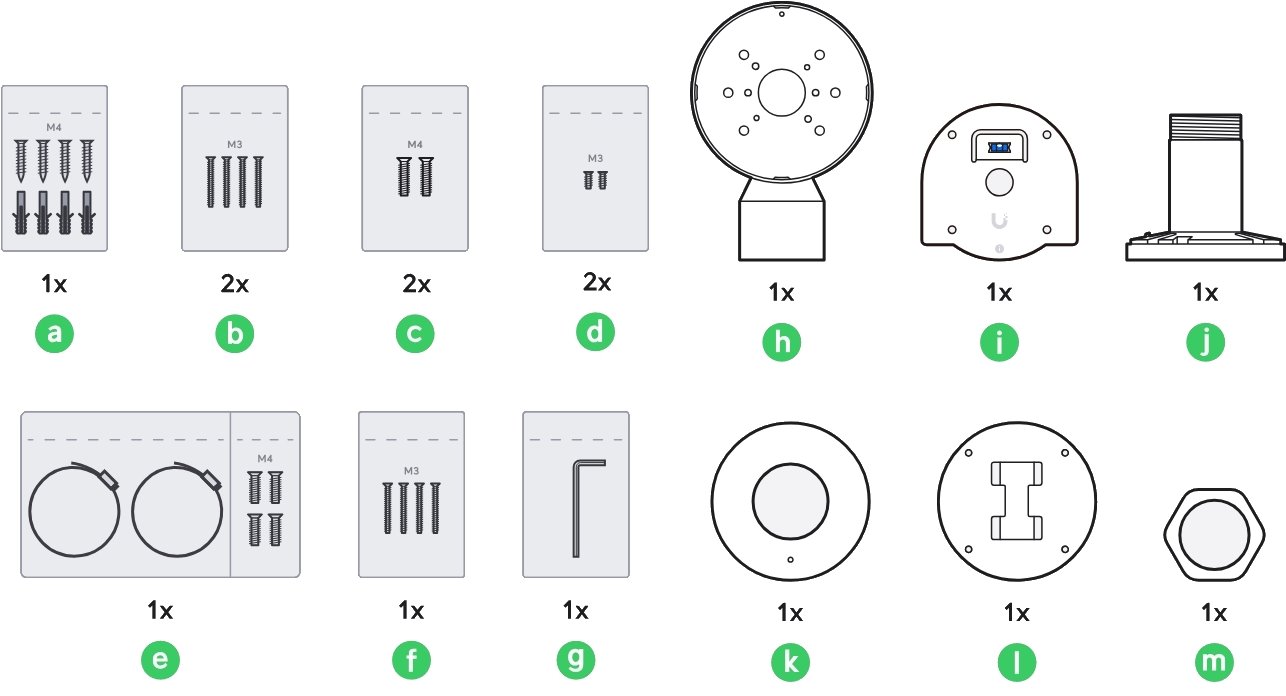 M4
1x
a

M3
2x
b

M4
2x
c

M3
2x
d

1x
h

1x
i

1x
j

M4
1x
e

M3
1x
f

1x
g

1x
k

1x
l

1x
m