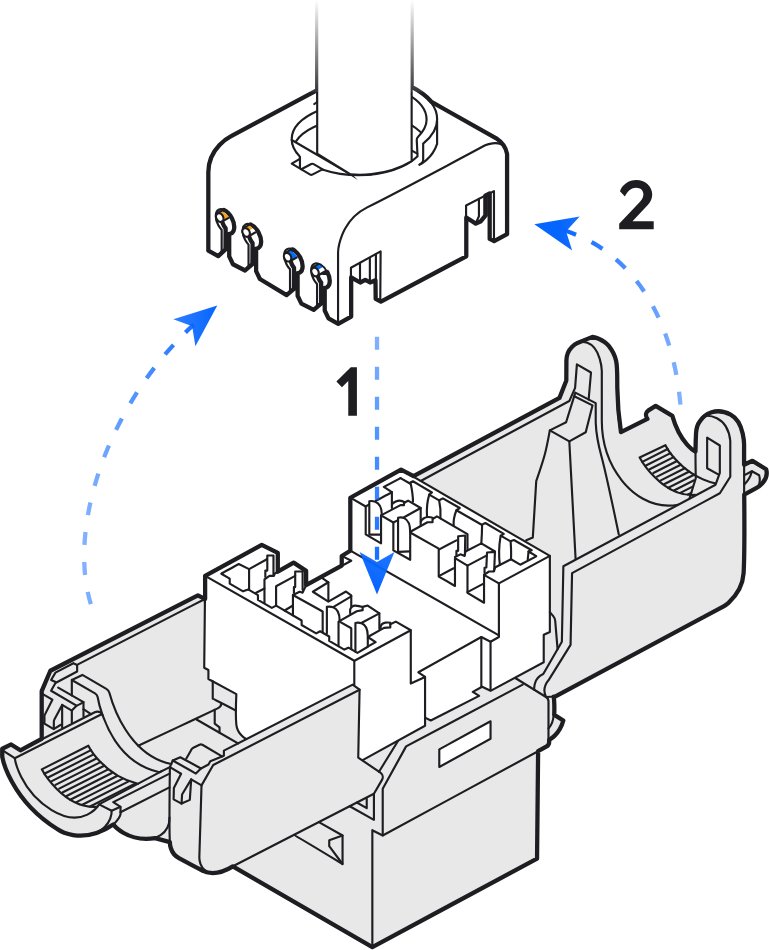 2
1