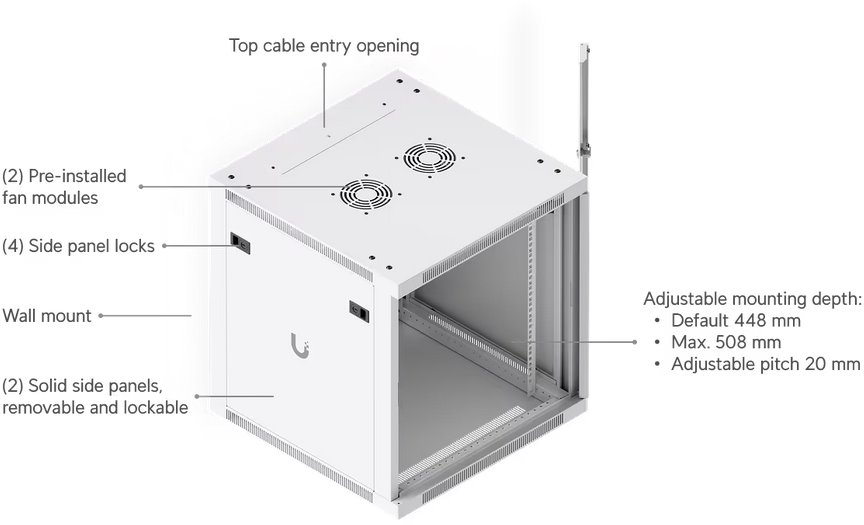 Top cable entry opening

(2) Pre-installed fan modules

(4) Side panel locks

Wall mount

(2) Solid side panels, removable and lockable

Adjustable mounting depth:
• Default 448 mm
• Max. 508 mm
• Adjustable pitch 20 mm