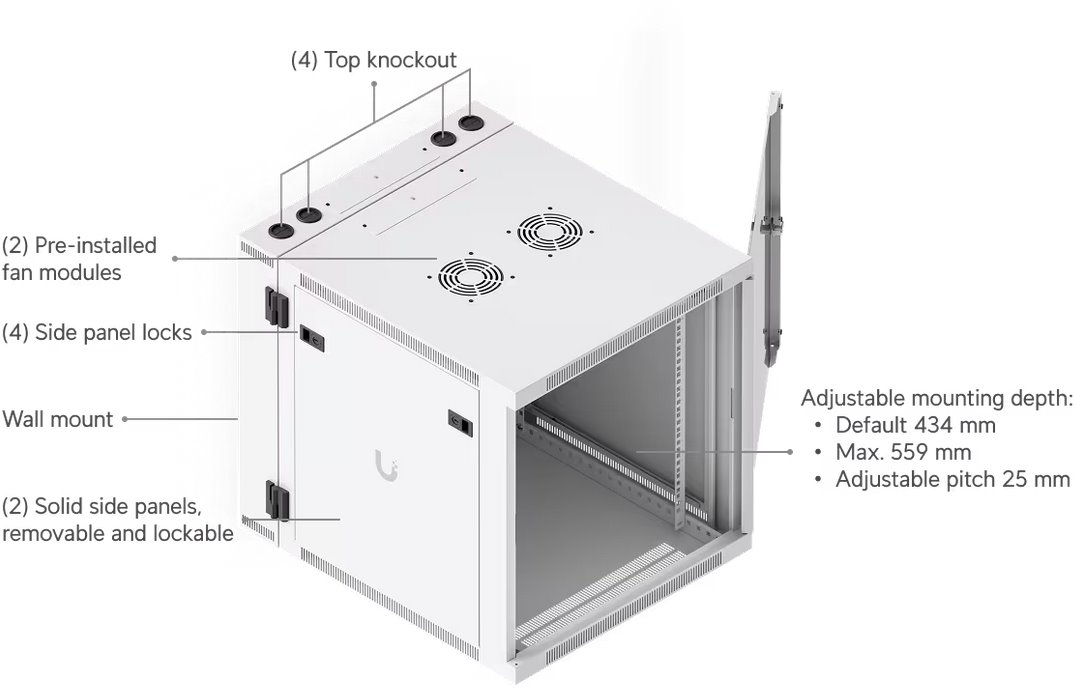 (4) Top knockout

(2) Pre-installed fan modules

(4) Side panel locks

Wall mount

(2) Solid side panels, removable and lockable

Adjustable mounting depth:
• Default 434 mm
• Max. 559 mm
• Adjustable pitch 25 mm