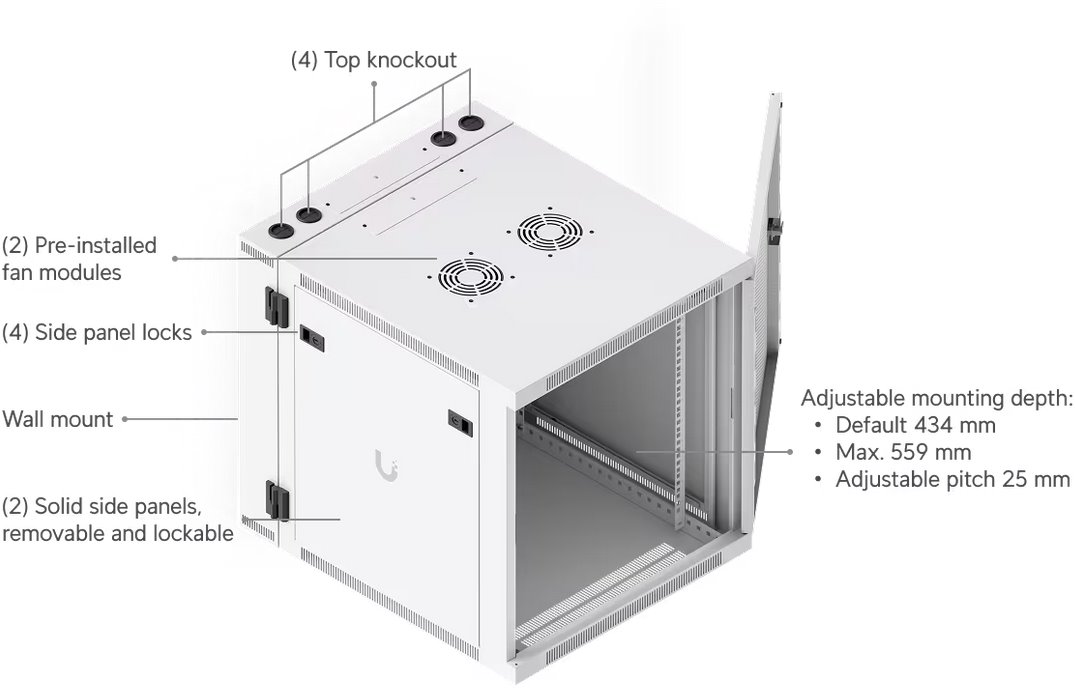 (4) Top knockout

(2) Pre-installed fan modules

(4) Side panel locks

Wall mount

(2) Solid side panels, removable and lockable

Adjustable mounting depth:
• Default 434 mm
• Max. 559 mm
• Adjustable pitch 25 mm