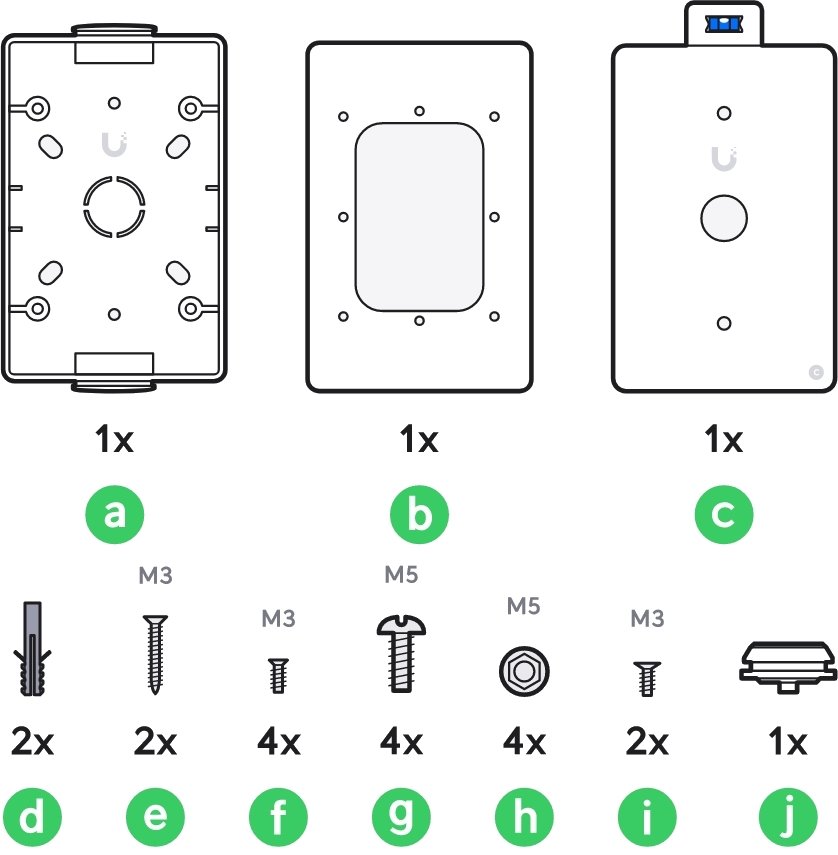 1x
a

1x
b

1x
c

2x
d

M3
2x
e

M3
4x
f

M5
4x
g

M5
4x
h

M3
2x
i

1x
j