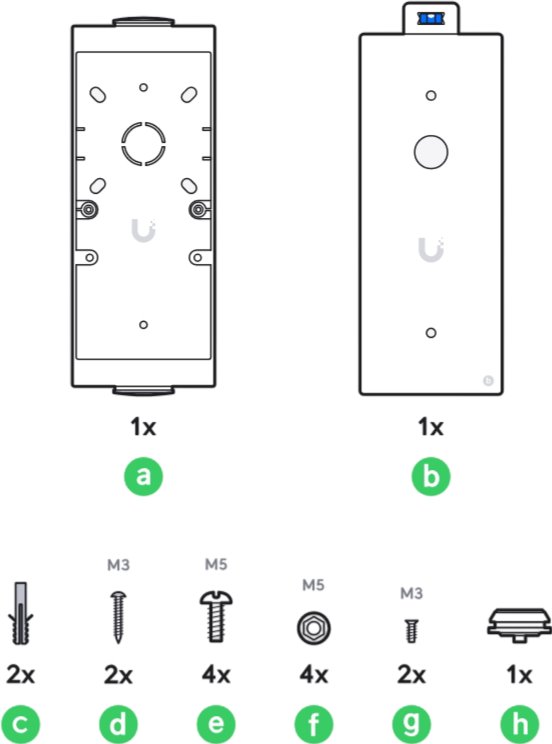 1x
a

1x
b

2x
c

M3
2x
d

M5
4x
e

M5
4x
f

M3
2x
g

1x
h