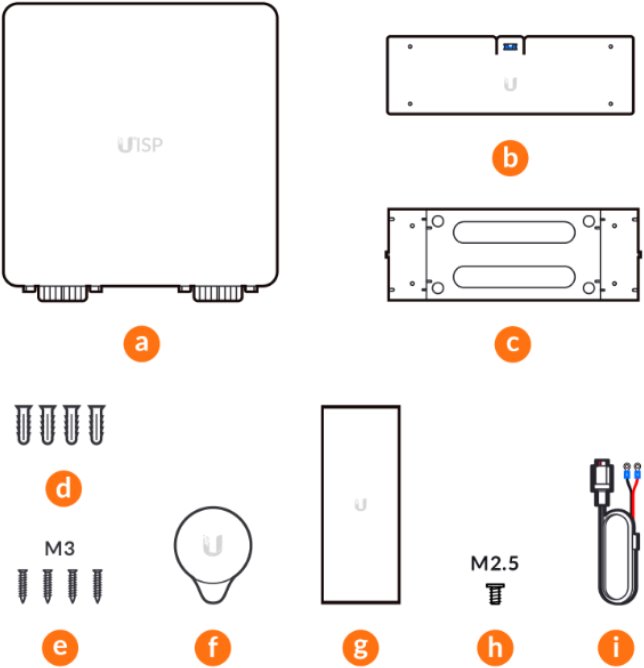 UISP

a

b

c

d

M3

e

f

g

M2.5

h

i