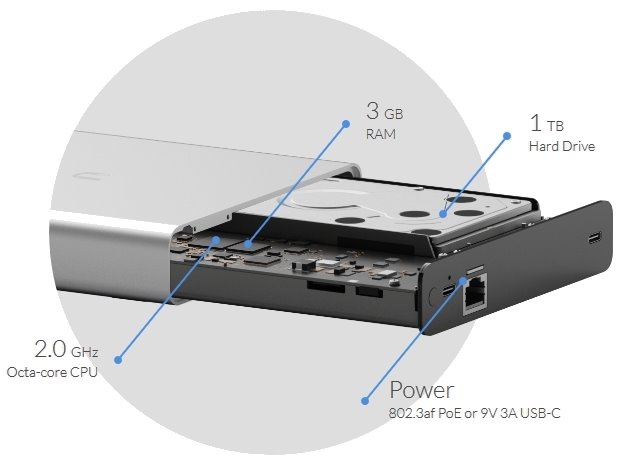 3 GB
RAM

1 TB
Hard Drive

2.0 GHz
Octa-core CPU

Power
802.3af PoE or 9V 3A USB-C