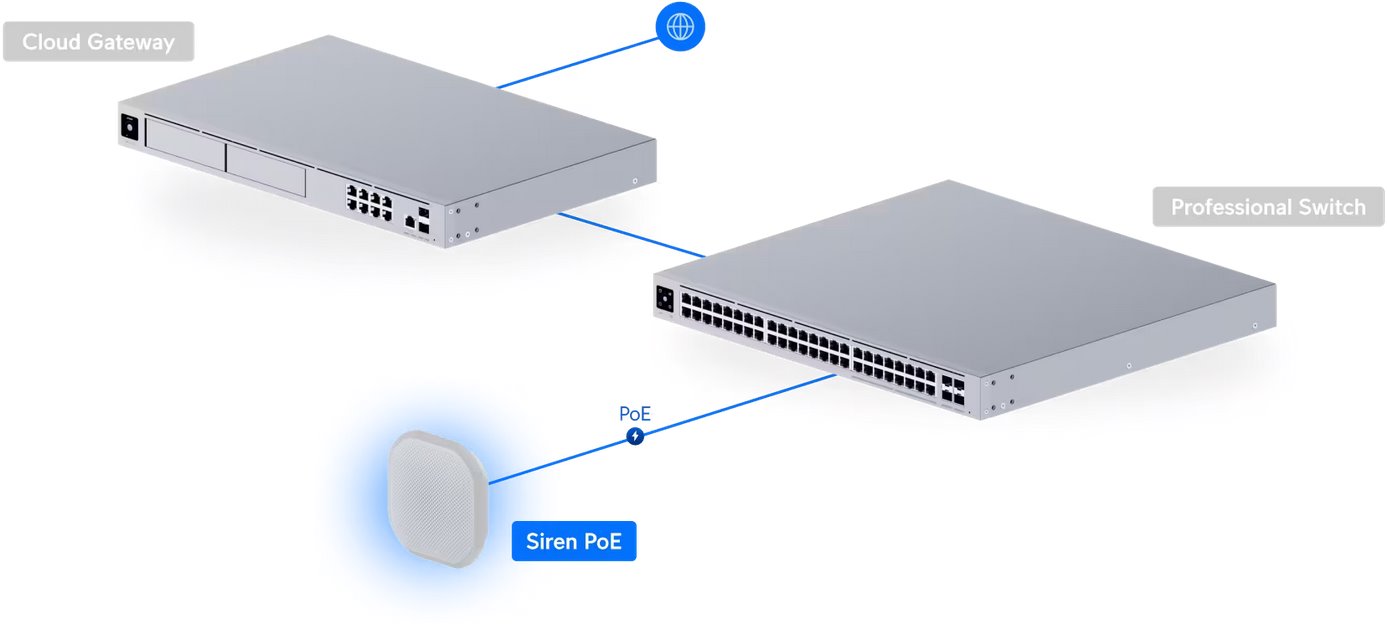 Cloud Gateway

Professional Switch

PoE

Siren PoE