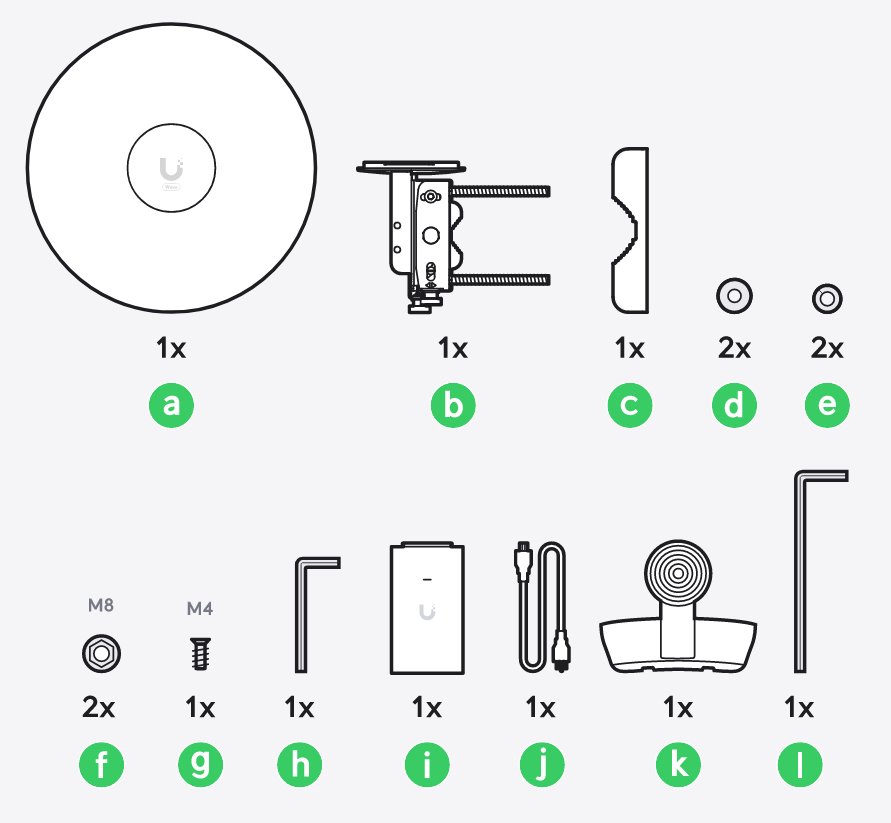 1x
a

1x
b

1x
c

2x
d

2x
e

M8
2x
f

M4
1x
g

1x
h

1x
i

1x
j

1x
k

1x
l