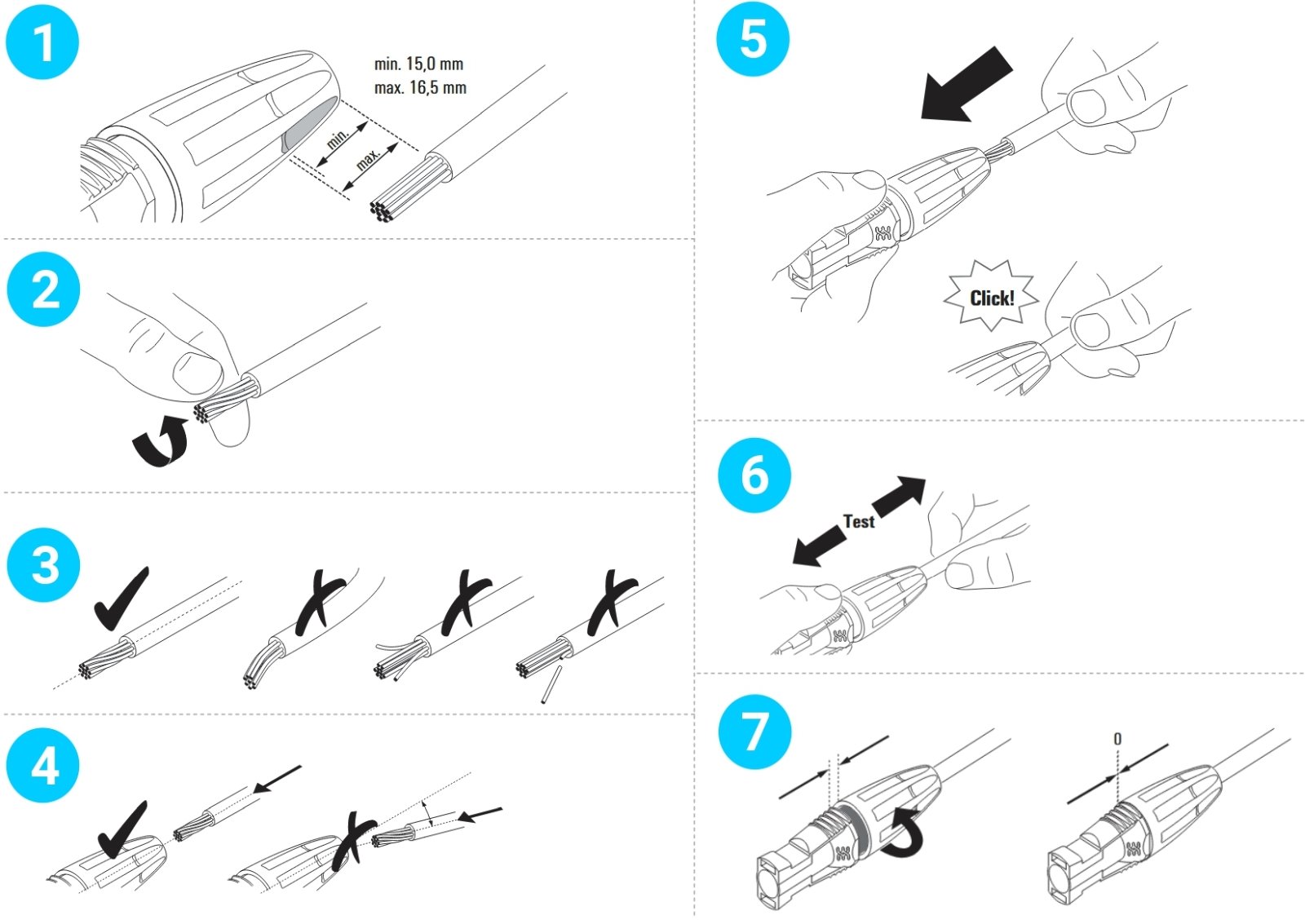 1

min. 15,0 mm
max. 16,5 mm

min.
max.

2

3

4

5

Click!

6

Test

7

0